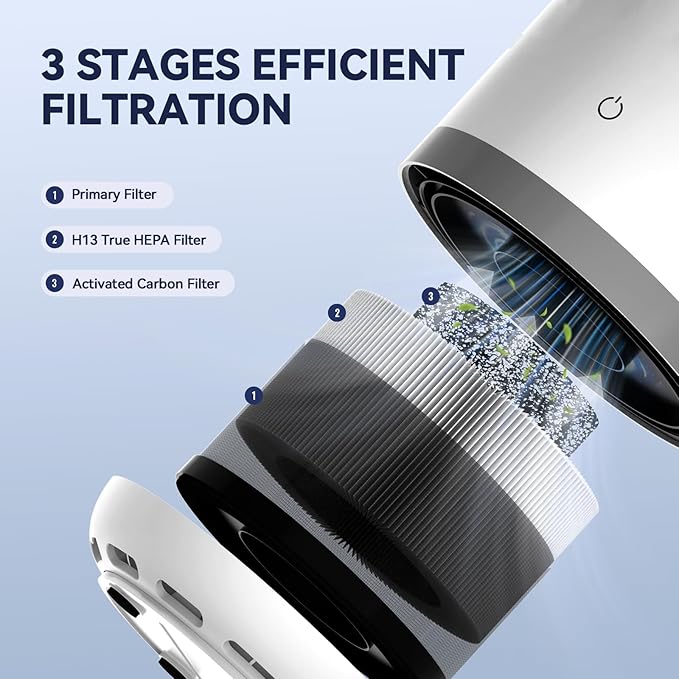 3 STAGES EFFICIENT FILTRATION

1 Primary Filter

2 H13 True HEPA Filter

3 Activated Carbon Filter

3

2

1