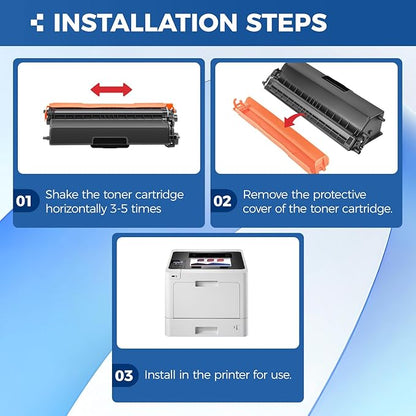 INSTALLATION STEPS

01 Shake the toner cartridge horizontally 3-5 times

02 Remove the protective cover of the toner cartridge.

03 Install in the printer for use.