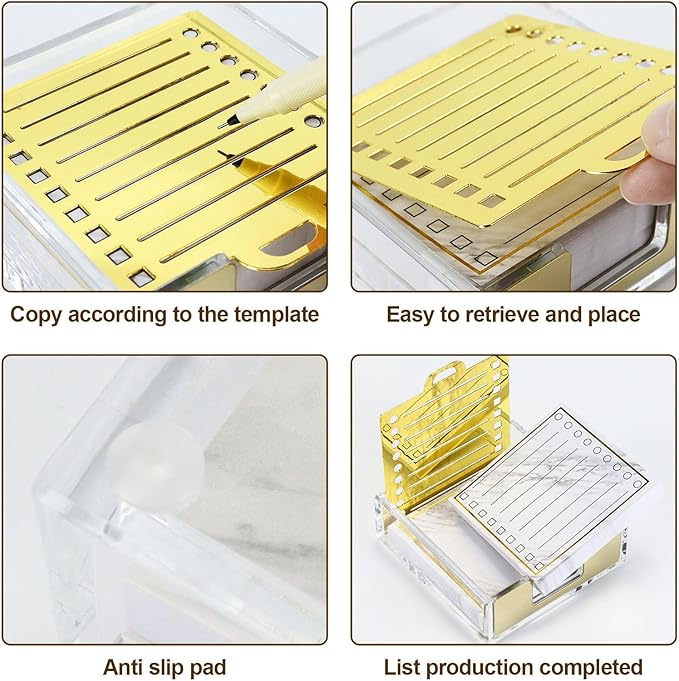 Copy according to the template

Easy to retrieve and place

Anti slip pad

List production completed