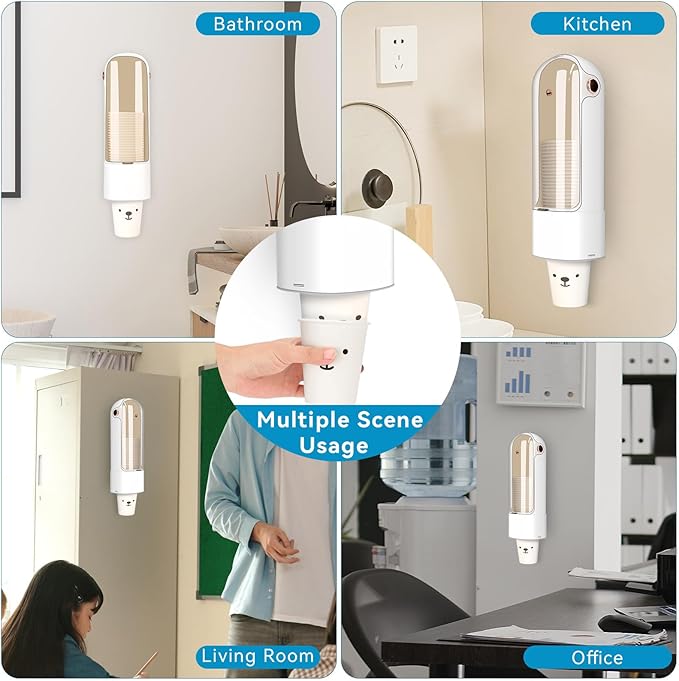 Bathroom

Kitchen

Multiple Scene Usage

Living Room

Office