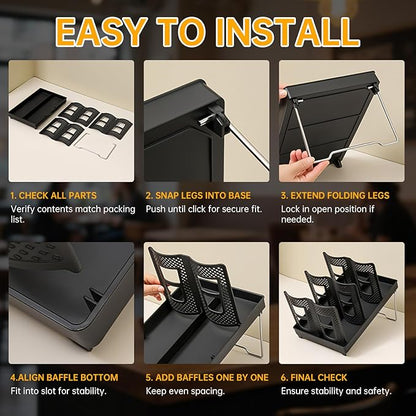 EASY TO INSTALL

1. CHECK ALL PARTS
Verify contents match packing list.

2. SNAP LEGS INTO BASE
Push until click for secure fit.

3. EXTEND FOLDING LEGS
Lock in open position if needed.

4.ALIGN BAFFLE BOTTOM
Fit into slot for stability.

5. ADD BAFFLES ONE BY ONE
Keep even spacing.

6. FINAL CHECK
Ensure stability and safety.