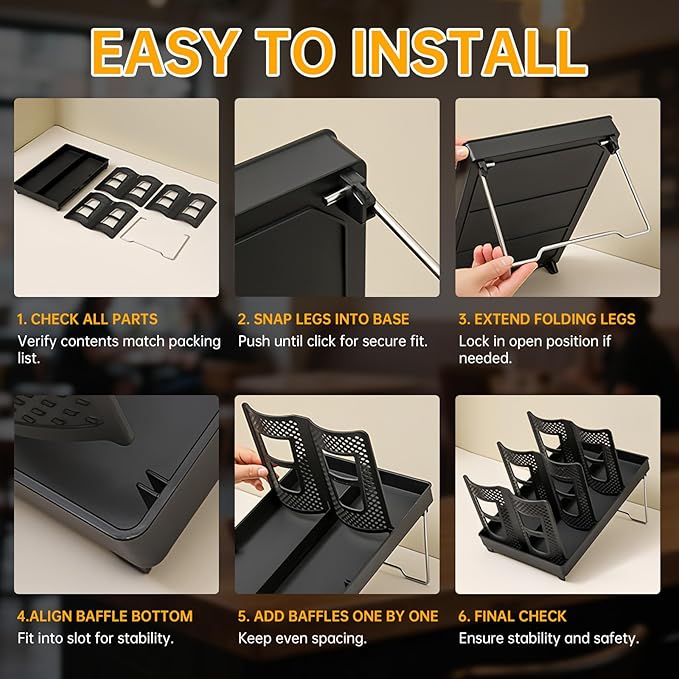 EASY TO INSTALL

1. CHECK ALL PARTS
Verify contents match packing list.

2. SNAP LEGS INTO BASE
Push until click for secure fit.

3. EXTEND FOLDING LEGS
Lock in open position if needed.

4.ALIGN BAFFLE BOTTOM
Fit into slot for stability.

5. ADD BAFFLES ONE BY ONE
Keep even spacing.

6. FINAL CHECK
Ensure stability and safety.