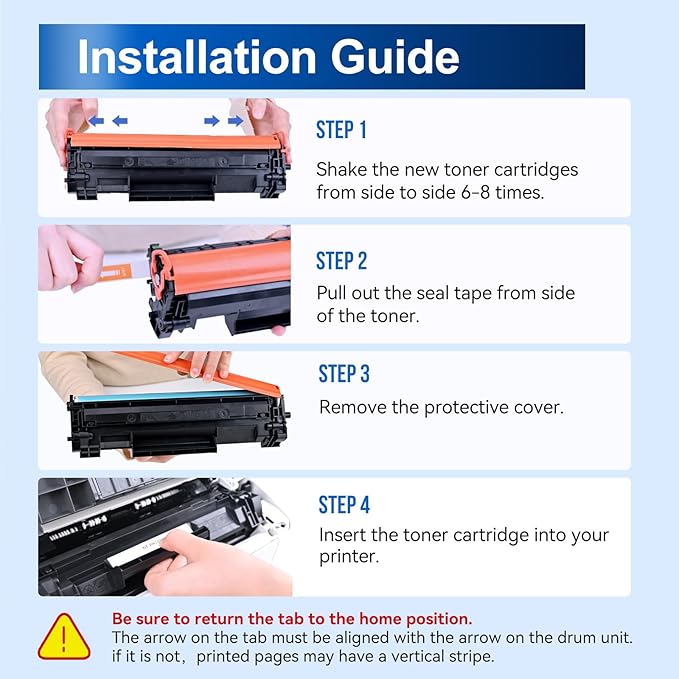 Installation Guide

STEP 1

Shake the new toner cartridges from side to side 6-8 times.

STEP 2

Pull out the seal tape from side of the toner.

STEP 3

Remove the protective cover.

STEP 4

Insert the toner cartridge into your printer.

Be sure to return the tab to the home position.
The arrow on the tab must be aligned with the arrow on the drum unit. if it is not, printed pages may have a vertical stripe.