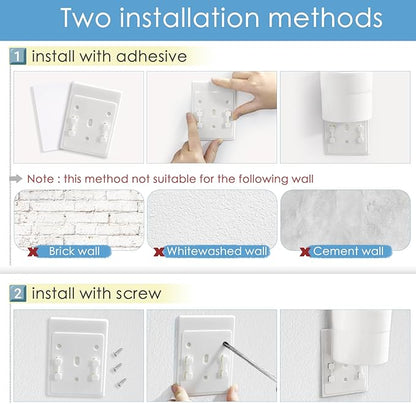 Two installation methods

1 install with adhesive

Note : this method not suitable for the following wall

Brick wall

Whitewashed wall

Cement wall

2 install with screw