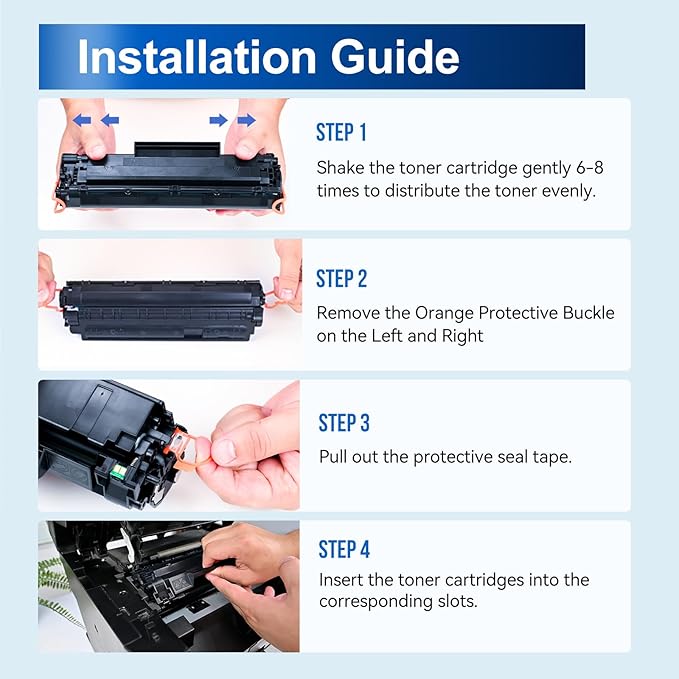 Installation Guide

STEP 1

Shake the toner cartridge gently 6-8 times to distribute the toner evenly.

STEP 2

Remove the Orange Protective Buckle on the Left and Right

STEP 3

Pull out the protective seal tape.

STEP 4

Insert the toner cartridges into the corresponding slots.