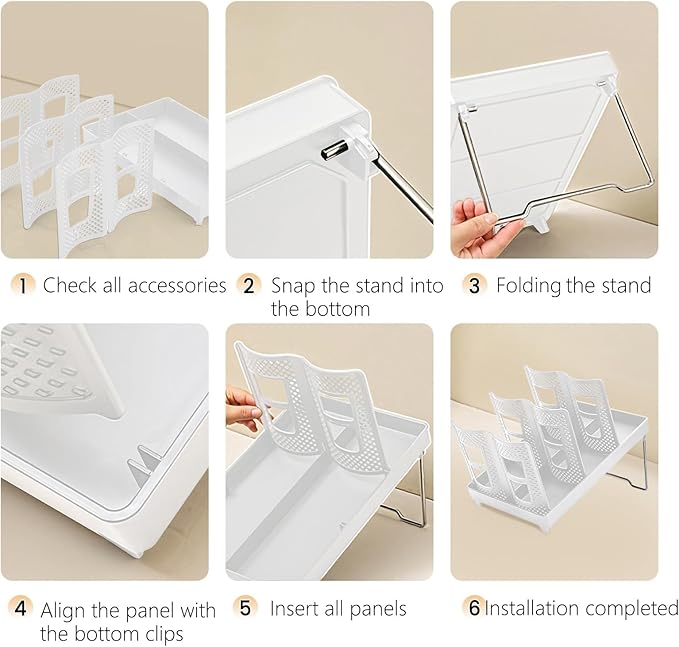 1 Check all accessories

2 Snap the stand into the bottom

3 Folding the stand

4 Align the panel with the bottom clips

5 Insert all panels

6 Installation completed