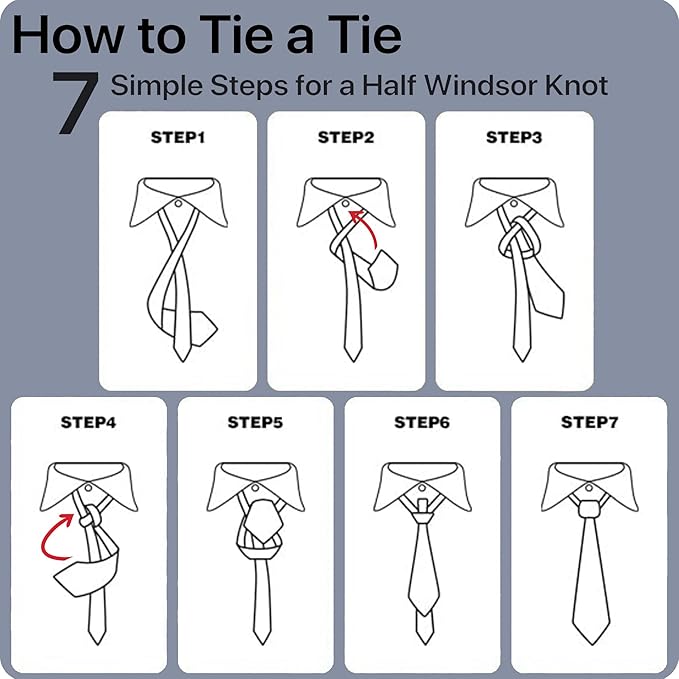 How to Tie a Tie

7 Simple Steps for a Half Windsor Knot

STEP1

STEP2

STEP3

STEP4

STEP5

STEP6

STEP7