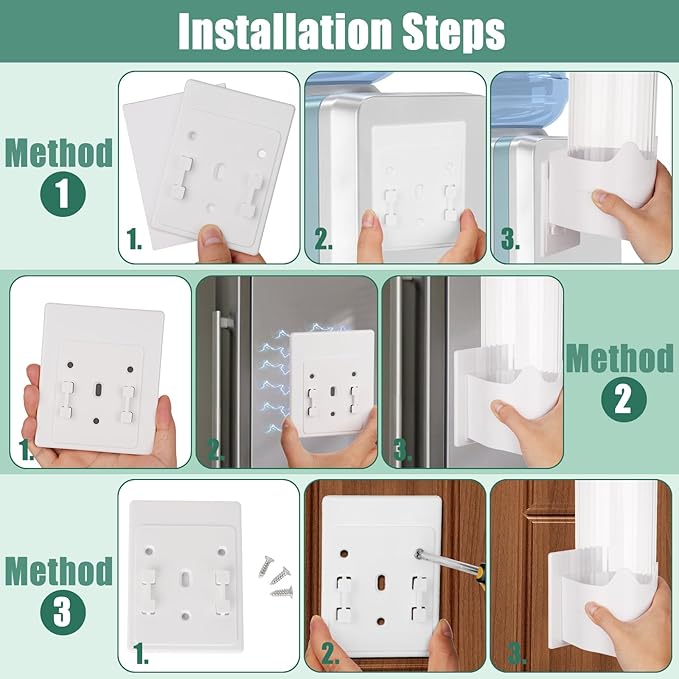 Installation Steps

Method
1

1.

2.

3.

1.

2.

3.

Method
2

Method
3

1.

2.

3.