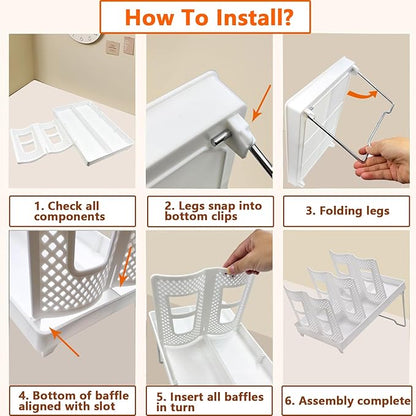 How To Install?

1. Check all components

2. Legs snap into bottom clips

3. Folding legs

4. Bottom of baffle aligned with slot

5. Insert all baffles in turn

6. Assembly complete