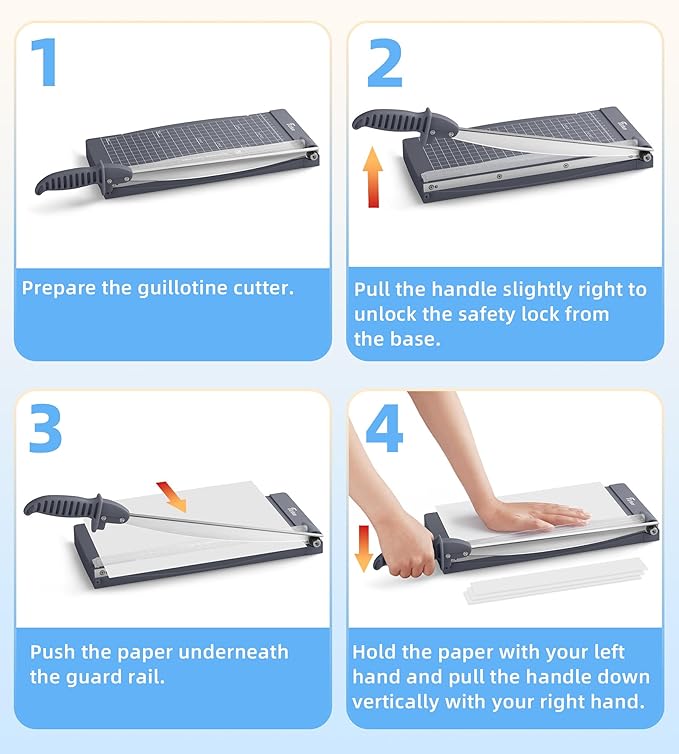 1

Prepare the guillotine cutter.

2

Pull the handle slightly right to unlock the safety lock from the base.

3

Push the paper underneath the guard rail.

4

Hold the paper with your left hand and pull the handle down vertically with your right hand.