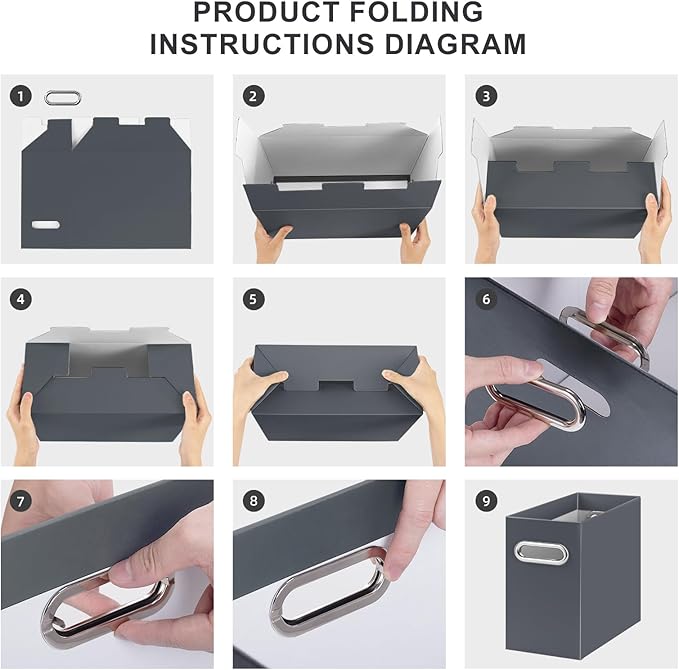 PRODUCT FOLDING INSTRUCTIONS DIAGRAM

1

2

3

4

5

6

7

8

9