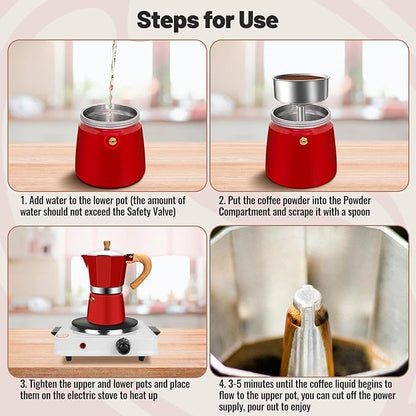 Steps for Use

1. Add water to the lower pot (the amount of water should not exceed the Safety Valve)

2. Put the coffee powder into the Powder Compartment and scrape it with a spoon

3. Tighten the upper and lower pots and place them on the electric stove to heat up

4. 3-5 minutes until the coffee liquid begins to flow to the upper pot, you can cut off the power supply, pour out to enjoy