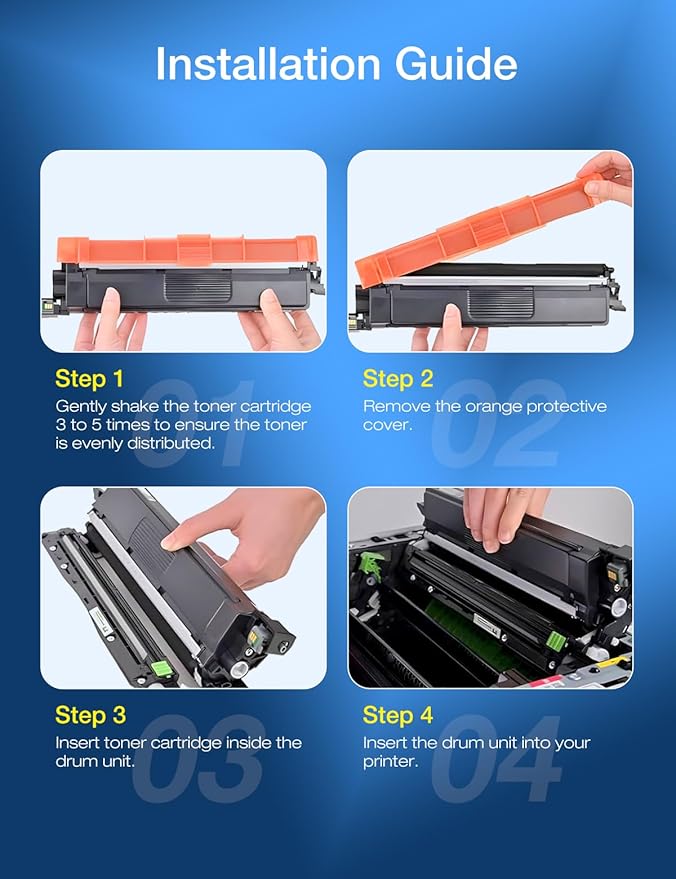 Installation Guide

Step 1
01
Gently shake the toner cartridge 3 to 5 times to ensure the toner is evenly distributed.

Step 2
02
Remove the orange protective cover.

Step 3
03
Insert toner cartridge inside the drum unit.

Step 4
04
Insert the drum unit into your printer.