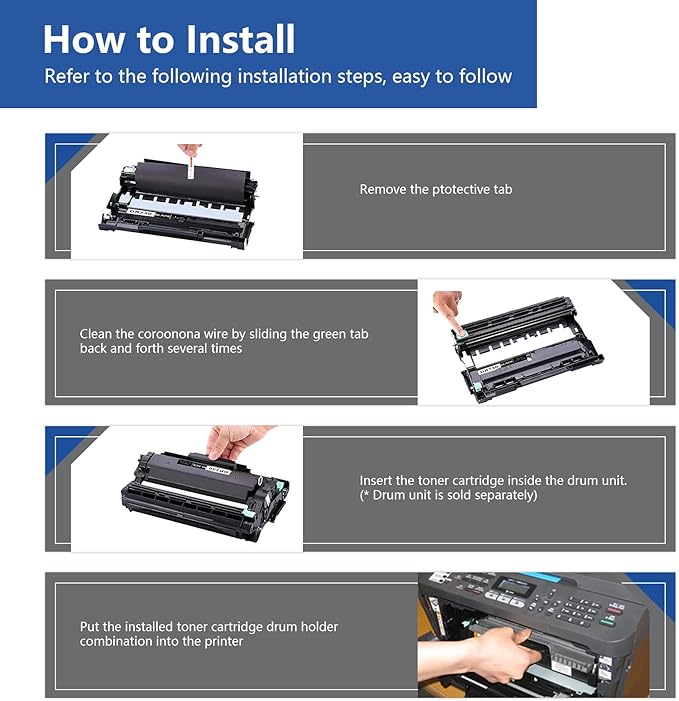 How to Install
Refer to the following installation steps, easy to follow

Remove the ptotective tab

Clean the coroonona wire by sliding the green tab back and forth several times

Insert the toner cartridge inside the drum unit. (* Drum unit is sold separately)

Put the installed toner cartridge drum holder combination into the printer