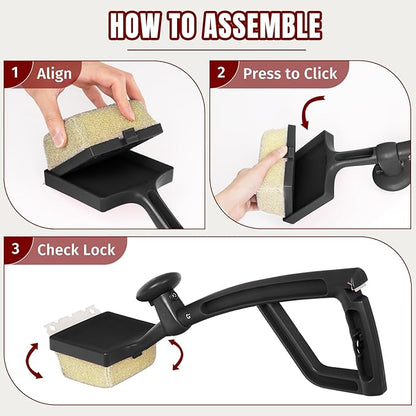 HOW TO ASSEMBLE

1 Align

2 Press to Click

3 Check Lock