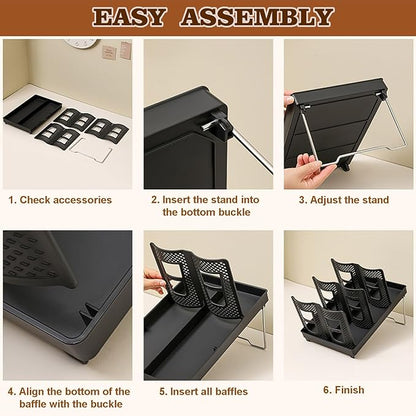 EASY ASSEMBLY

1. Check accessories

2. Insert the stand into the bottom buckle

3. Adjust the stand

4. Align the bottom of the baffle with the buckle

5. Insert all baffles

6. Finish