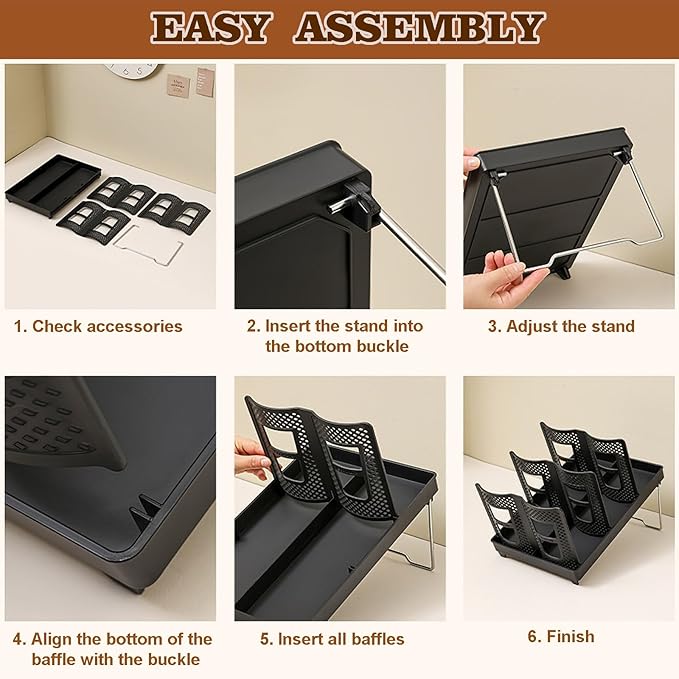 EASY ASSEMBLY

1. Check accessories

2. Insert the stand into the bottom buckle

3. Adjust the stand

4. Align the bottom of the baffle with the buckle

5. Insert all baffles

6. Finish