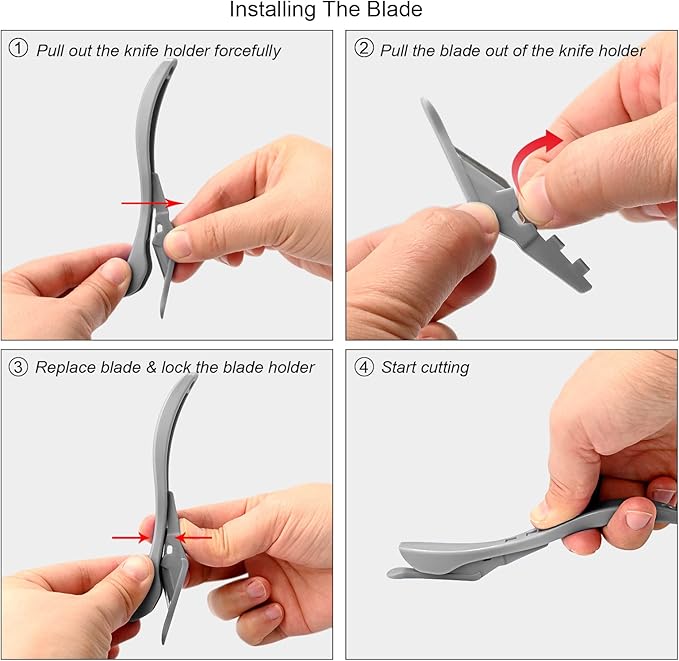 Installing The Blade

① Pull out the knife holder forcefully

② Pull the blade out of the knife holder

③ Replace blade & lock the blade holder

④ Start cutting