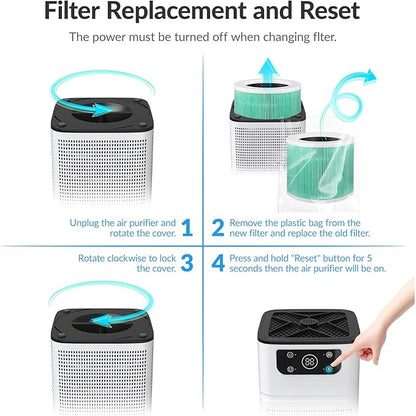 Filter Replacement and Reset

The power must be turned off when changing flter.

Unplug the air purifier and rotate the cover. 1

2 Remove the plastic bag from the new filter and replace the old filter.

Rotate clockwise to lock the cover. 3

4 Press and hold "Reset" button for 5 seconds then the air purifier will be on.