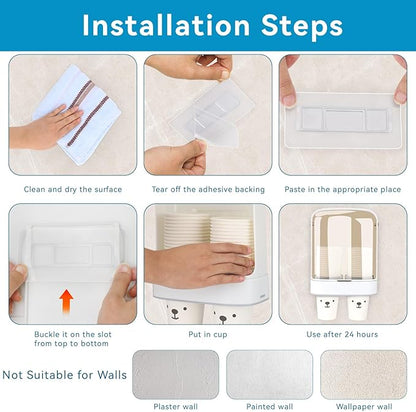 Installation Steps

Clean and dry the surface

Tear off the adhesive backing

Paste in the appropriate place

Buckle it on the slot from top to bottom

Put in cup

Use after 24 hours

Not Suitable for Walls

Plaster wall

Painted wall

Wallpaper wall