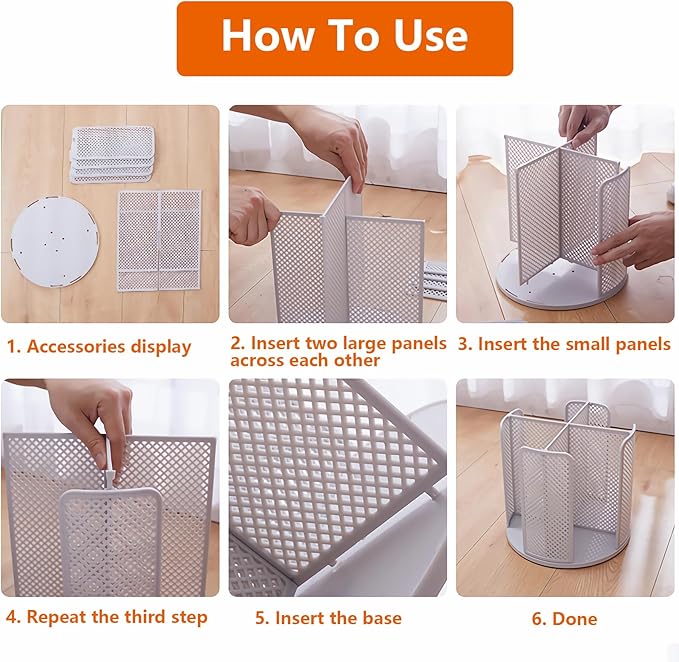 How To Use

1. Accessories display

2. Insert two large panels across each other

3. Insert the small panels

4. Repeat the third step

5. Insert the base

6. Done