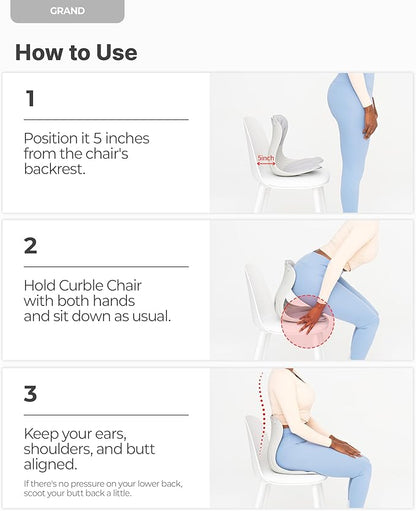 GRAND

How to Use

1

Position it 5 inches from the chair's backrest.

5inch

2

Hold Curble Chair with both hands and sit down as usual.

3

Keep your ears, shoulders, and butt aligned.

If there's no pressure on your lower back, scoot your butt back a little.