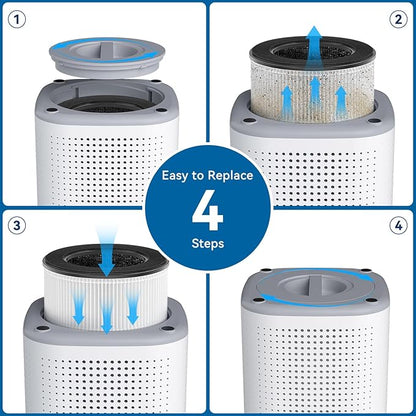 1

2

Easy to Replace
4
Steps

3

4