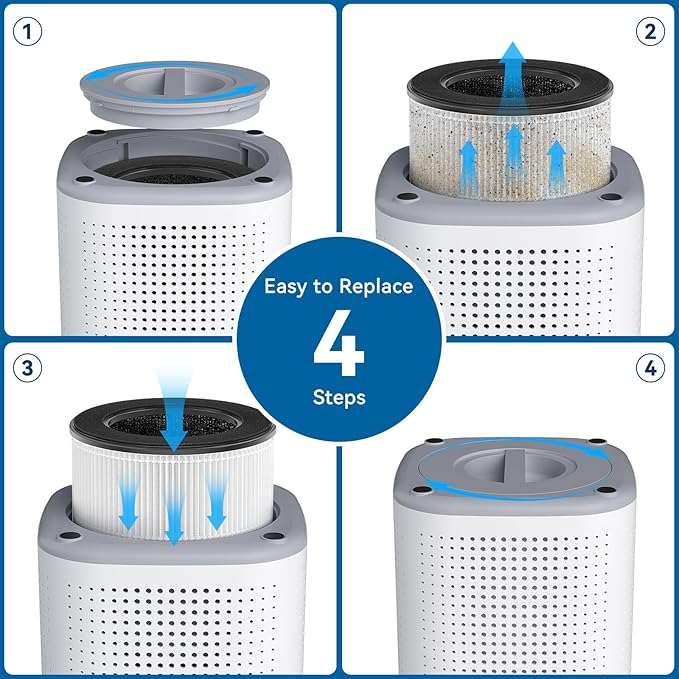 1

2

Easy to Replace

4

Steps

3

4