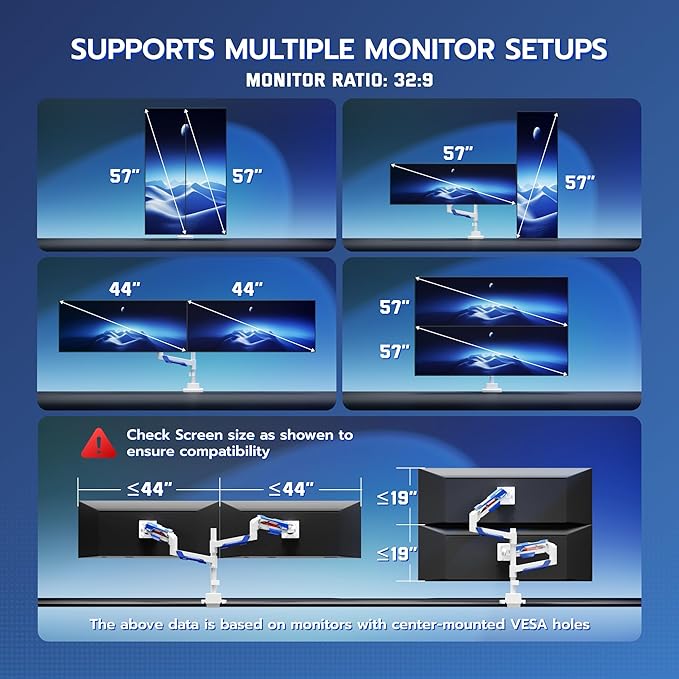 SUPPORTS MULTIPLE MONITOR SETUPS
MONITOR RATIO: 32:9

57" 57"

57" 57"

44" 44"

57" 57"

Check Screen size as showen to ensure compatibility

≤44" ≤44"

≤19" ≤19"

The above data is based on monitors with center-mounted VESA holes