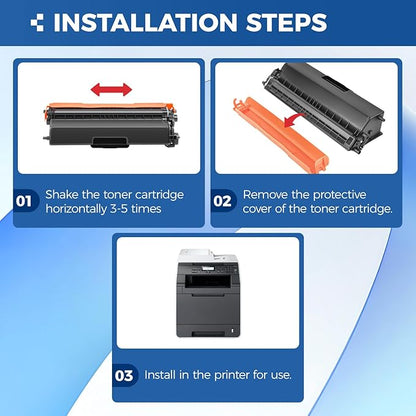 INSTALLATION STEPS

01 Shake the toner cartridge horizontally 3-5 times

02 Remove the protective cover of the toner cartridge.

03 Install in the printer for use.