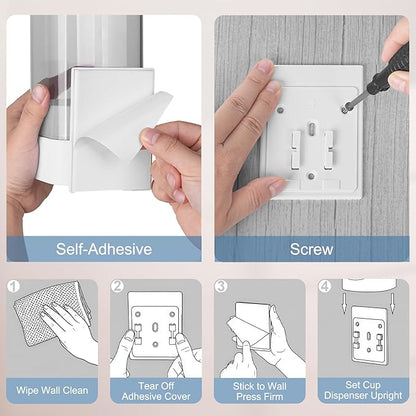 Self-Adhesive

Screw

1
Wipe Wall Clean

2
Tear Off Adhesive Cover

3
Stick to Wall Press Firm

4
Set Cup Dispenser Upright