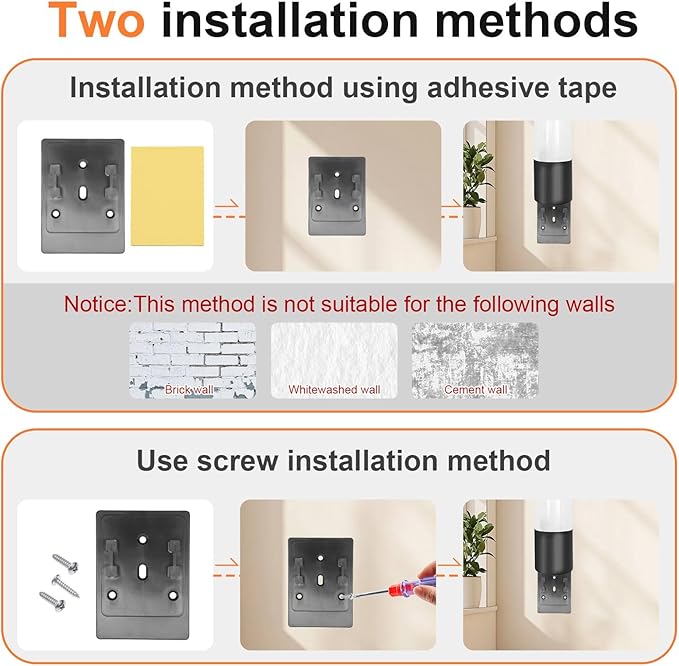 Two installation methods

Installation method using adhesive tape

Notice:This method is not suitable for the following walls

Brick wall

Whitewashed wall

Cement wall

Use screw installation method