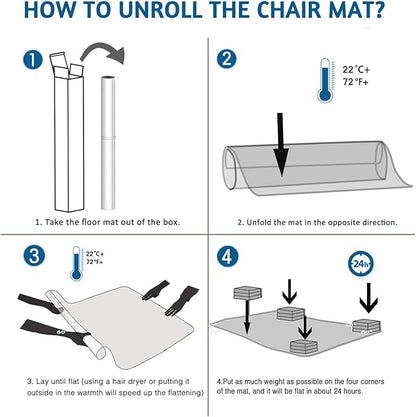 HOW TO UNROLL THE CHAIR MAT?

1

1. Take the floor mat out of the box.

2

22°C+
72°F+

2. Unfold the mat in the opposite direction.

3

22°C+
72°F+

3. Lay until flat (using a hair dryer or putting it outside in the warmth will speed up the flattening)

4

24h

4.Put as much weight as possible on the four corners of the mat, and it will be flat in about 24 hours.