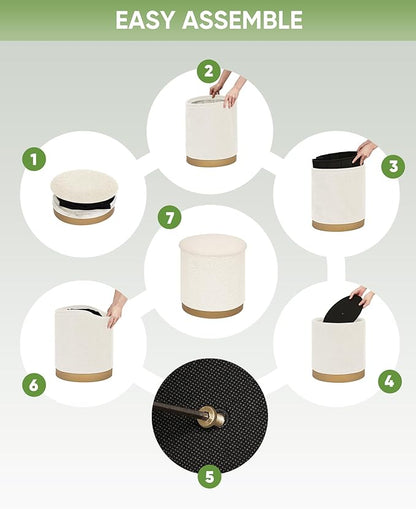 EASY ASSEMBLE

2

1

3

7

6

4

5