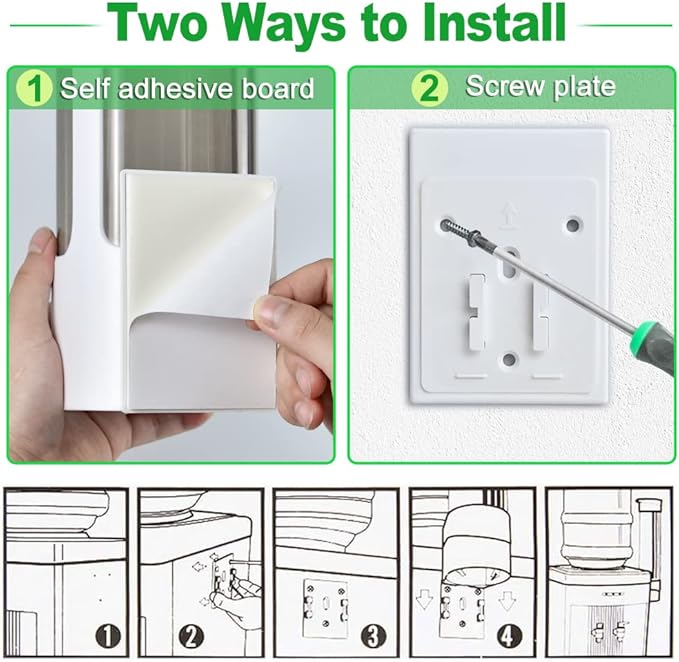 Two Ways to Install

1 Self adhesive board

2 Screw plate

1

2

3

4