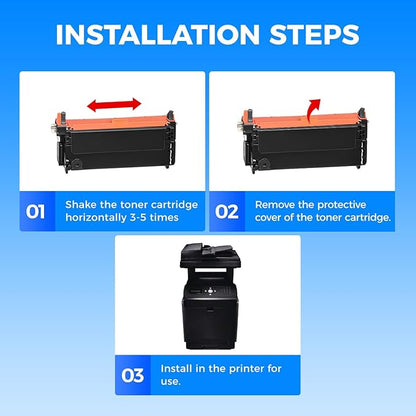 INSTALLATION STEPS

01

Shake the toner cartridge horizontally 3-5 times

02

Remove the protective cover of the toner cartridge.

03

Install in the printer for use.