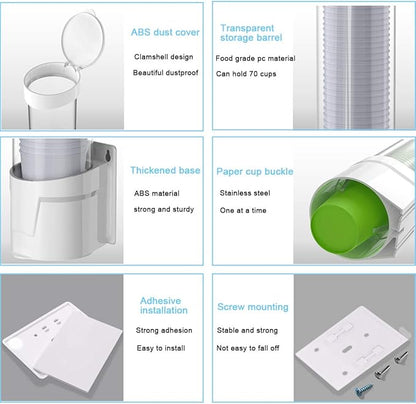 ABS dust cover

Clamshell design

Beautiful dustproof

Transparent storage barrel

Food grade pc material

Can hold 70 cups

Thickened base

ABS material

strong and sturdy

Paper cup buckle

Stainless steel

One at a time

Adhesive installation

Strong adhesion

Easy to install

Screw mounting

Stable and strong

Not easy to fall off