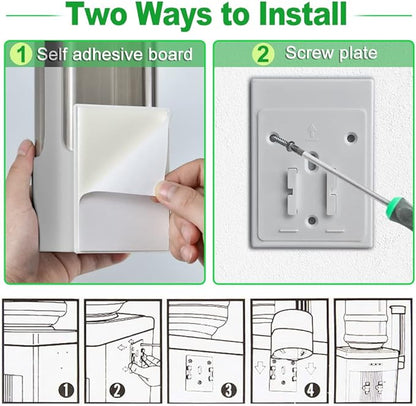 Two Ways to Install

1 Self adhesive board

2 Screw plate

1

2

3

4