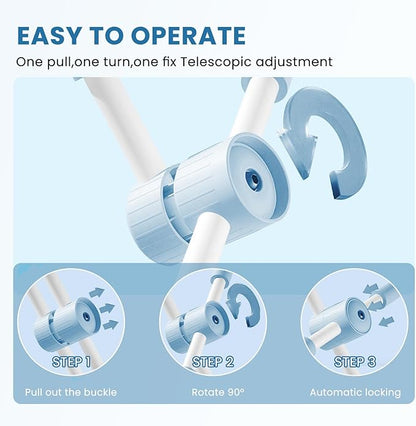 EASY TO OPERATE

One pull,one turn,one fix Telescopic adjustment

STEP 1

Pull out the buckle

STEP 2

Rotate 90°

STEP 3

Automatic locking