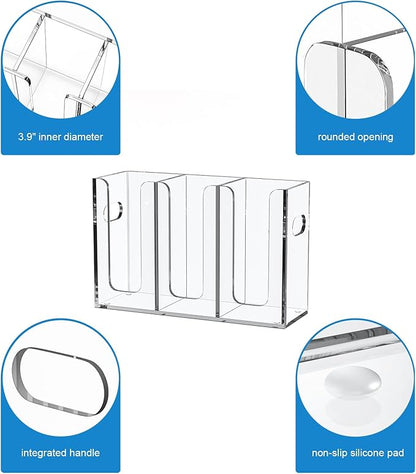 3.9" inner diameter

rounded opening

integrated handle

non-slip silicone pad