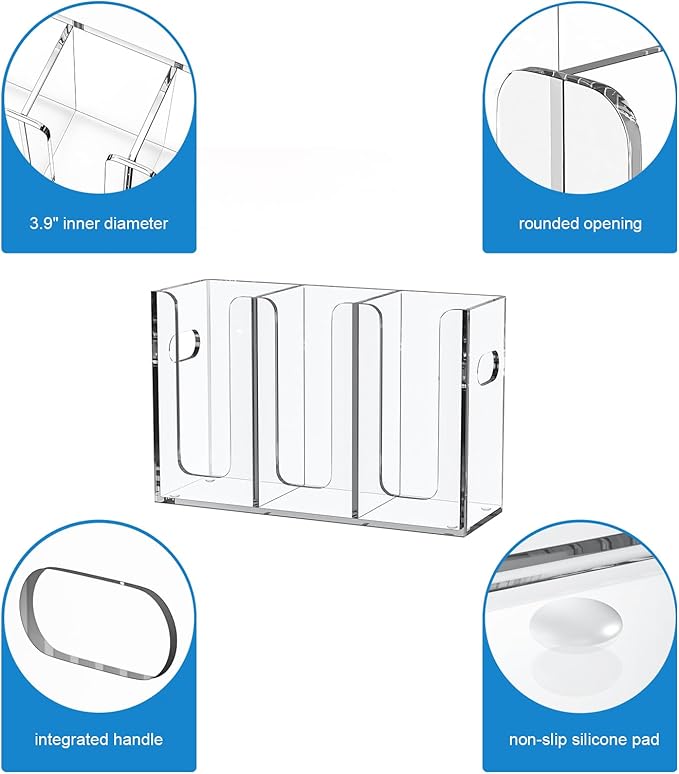 3.9" inner diameter

rounded opening

integrated handle

non-slip silicone pad