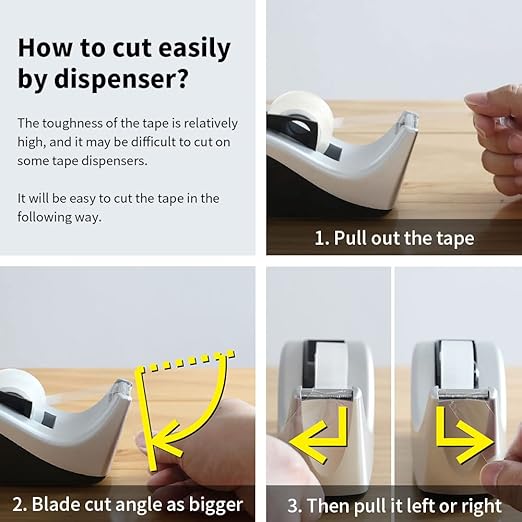 How to cut easily by dispenser?

The toughness of the tape is relatively high, and it may be difficult to cut on some tape dispensers.

It will be easy to cut the tape in the following way.

1. Pull out the tape

2. Blade cut angle as bigger

3. Then pull it left or right