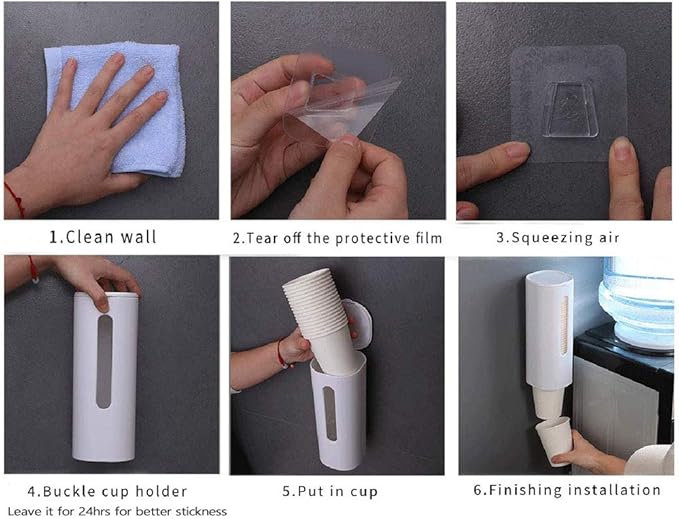 1.Clean wall

2.Tear off the protective film

3.Squeezing air

4.Buckle cup holder

Leave it for 24hrs for better stickness

5.Put in cup

6.Finishing installation