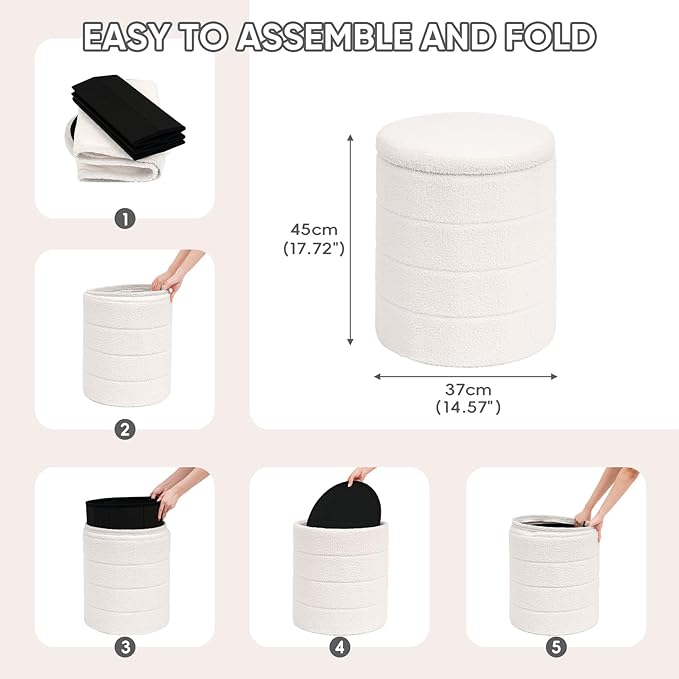 EASY TO ASSEMBLE AND FOLD

1

2

45cm
(17.72")

37cm
(14.57")

3

4

5