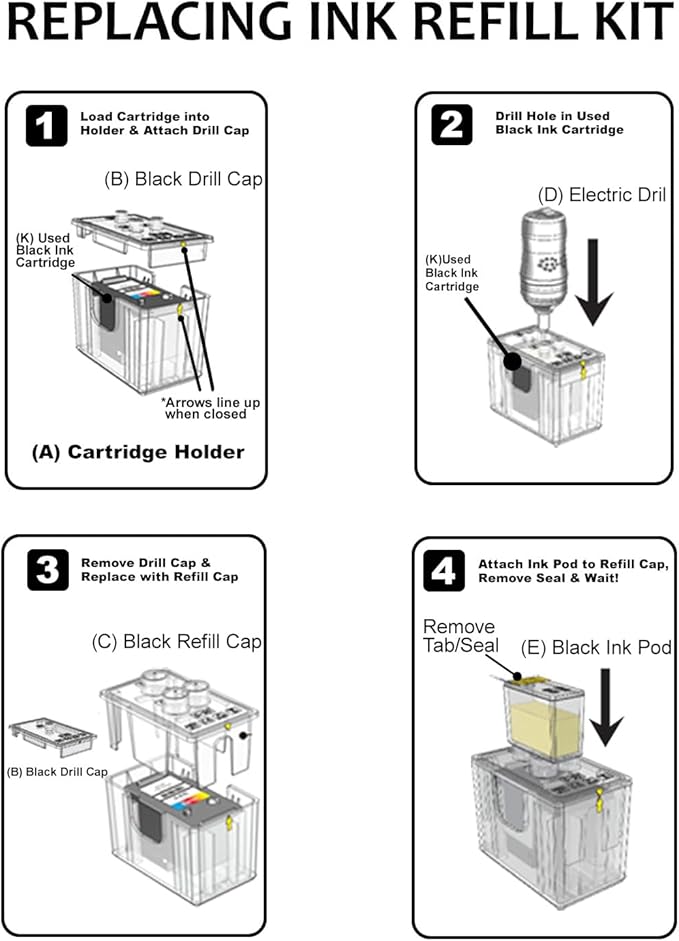 REPLACING INK REFILL KIT

1 Load Cartridge into Holder & Attach Drill Cap

(B) Black Drill Cap

(K) Used Black Ink Cartridge

*Arrows line up when closed

(A) Cartridge Holder

2 Drill Hole in Used Black Ink Cartridge

(D) Electric Dril

(K)Used Black Ink Cartridge

3 Remove Drill Cap & Replace with Refill Cap

(C) Black Refill Cap

(B) Black Drill Cap

4 Attach Ink Pod to Refill Cap, Remove Seal & Wait!

Remove Tab/Seal

(E) Black Ink Pod