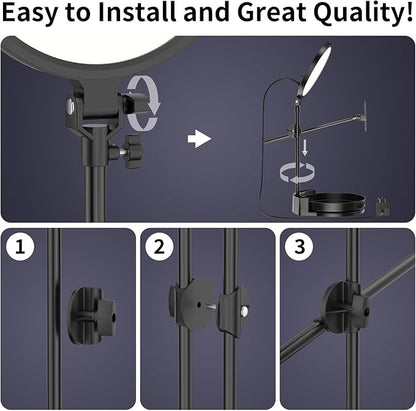 Easy to Install and Great Quality!

1

2

3