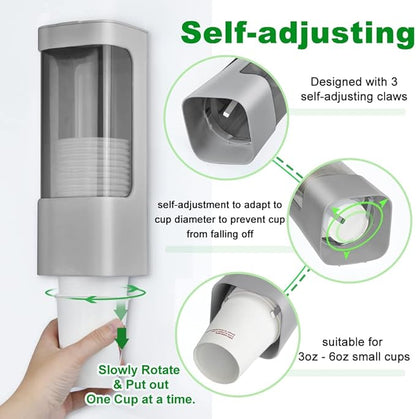 Self-adjusting

Designed with 3 self-adjusting claws

self-adjustment to adapt to cup diameter to prevent cup from falling off

suitable for 3oz - 6oz small cups

Slowly Rotate & Put out One Cup at a time.