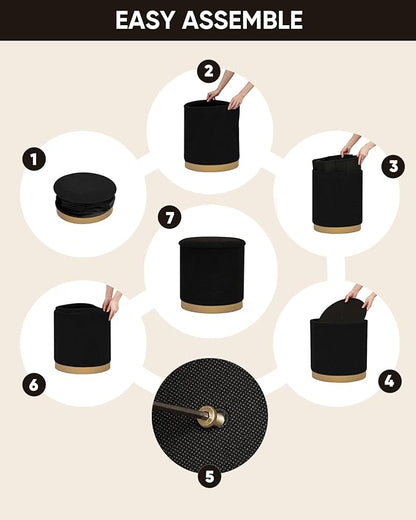 EASY ASSEMBLE

2

1

3

7

6

4

5