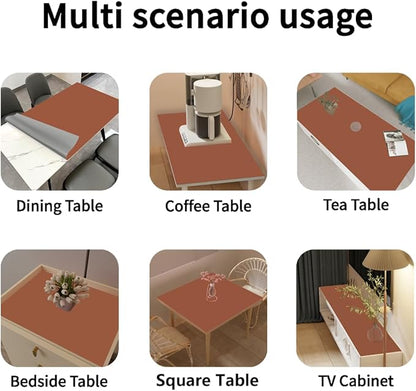 Multi scenario usage

Dining Table

Coffee Table

Tea Table

Bedside Table

Square Table

TV Cabinet