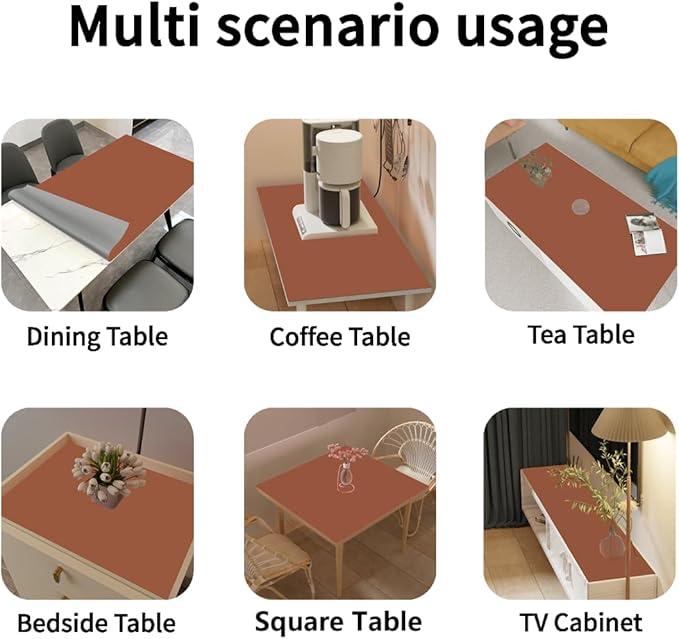 Multi scenario usage

Dining Table

Coffee Table

Tea Table

Bedside Table

Square Table

TV Cabinet